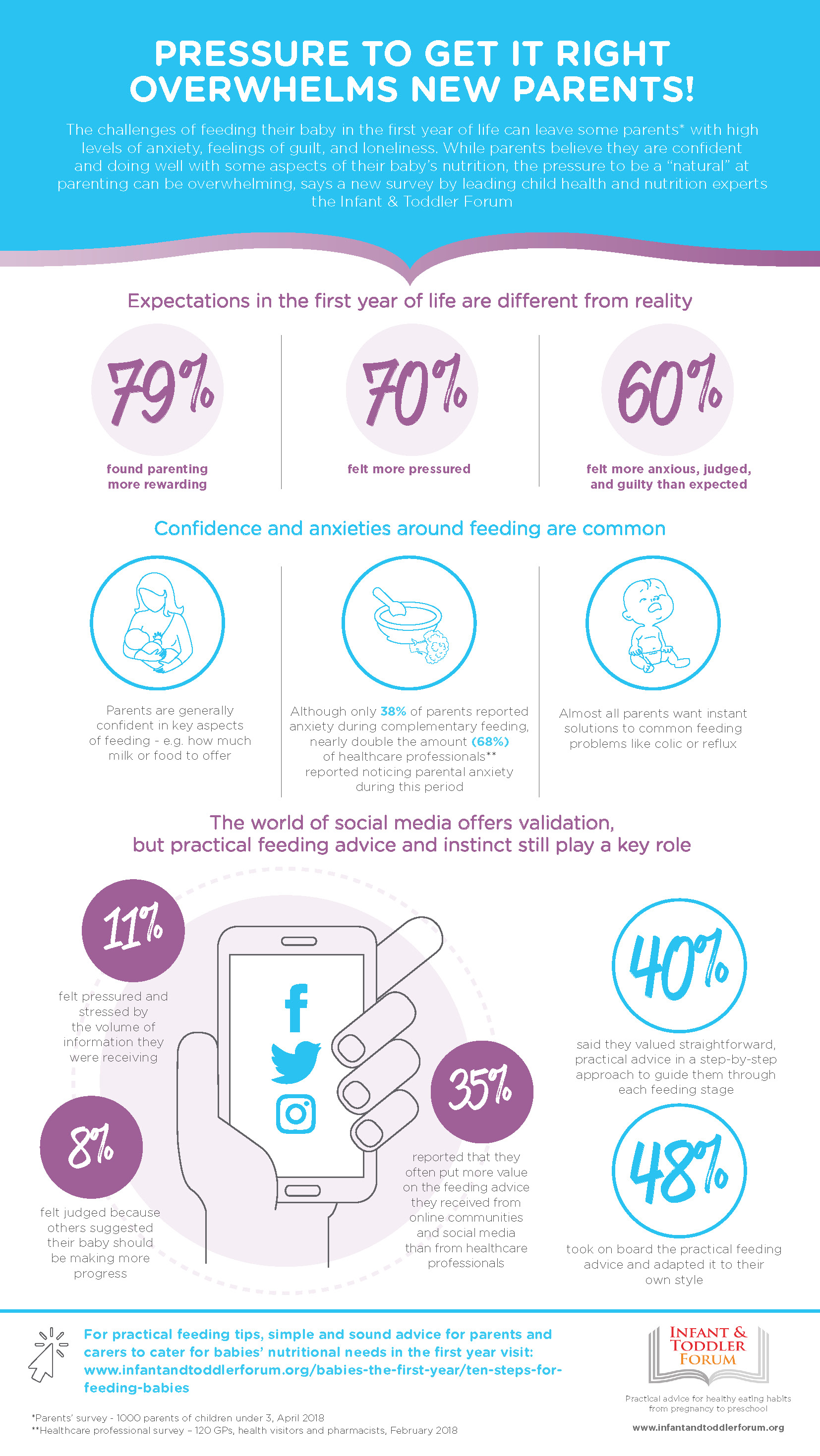 PRESSURE TO GET IT RIGHT OVERWHELMS NEW PARENTS!

The challenges of feeding their baby in the first year of life can leave some parents* with high levels of anxiety, feelings of guilt, and loneliness. While parents believe they are confident and doing well with some aspects of their baby's nutrition, the pressure to be a "natural" at parenting can be overwhelming, says a new survey by leading child health and nutrition experts the Infant & Toddler Forum

Expectations in the first year of life are different from reality

79%
found parenting more rewarding

70%
felt more pressured

60%
felt more anxious, judged, and guilty than expected

Confidence and anxieties around feeding are common

Parents are generally confident in key aspects of feeding - e.g. how much milk or food to offer

Although only 38% of parents reported anxiety during complementary feeding, nearly double the amount (68%) of healthcare professionals** reported noticing parental anxiety during this period

Almost all parents want instant solutions to common feeding problems like colic or reflux

The world of social media offers validation, but practical feeding advice and instinct still play a key role

11%
felt pressured and stressed by the volume of information they were receiving

8%
felt judged because others suggested their baby should be making more progress

35%
reported that they often put more value on the feeding advice they received from online communities and social media than from healthcare professionals

40%
said they valued straightforward, practical advice in a step-by-step approach to guide them through each feeding stage

48%
took on board the practical feeding advice and adapted it to their own style

For practical feeding tips, simple and sound advice for parents and carers to cater for babies' nutritional needs in the first year visit: www.infantandtoddlerforum.org/babies-the-first-year/ten-steps-for-feeding-babies

*Parents' survey - 1000 parents of children under 3, April 2018
**Healthcare professional survey – 120 GPs, health visitors and pharmacists, February 2018

INFANT & TODDLER FORUM
Practical advice for healthy eating habits from pregnancy to preschool
www.infantandtoddlerforum.org